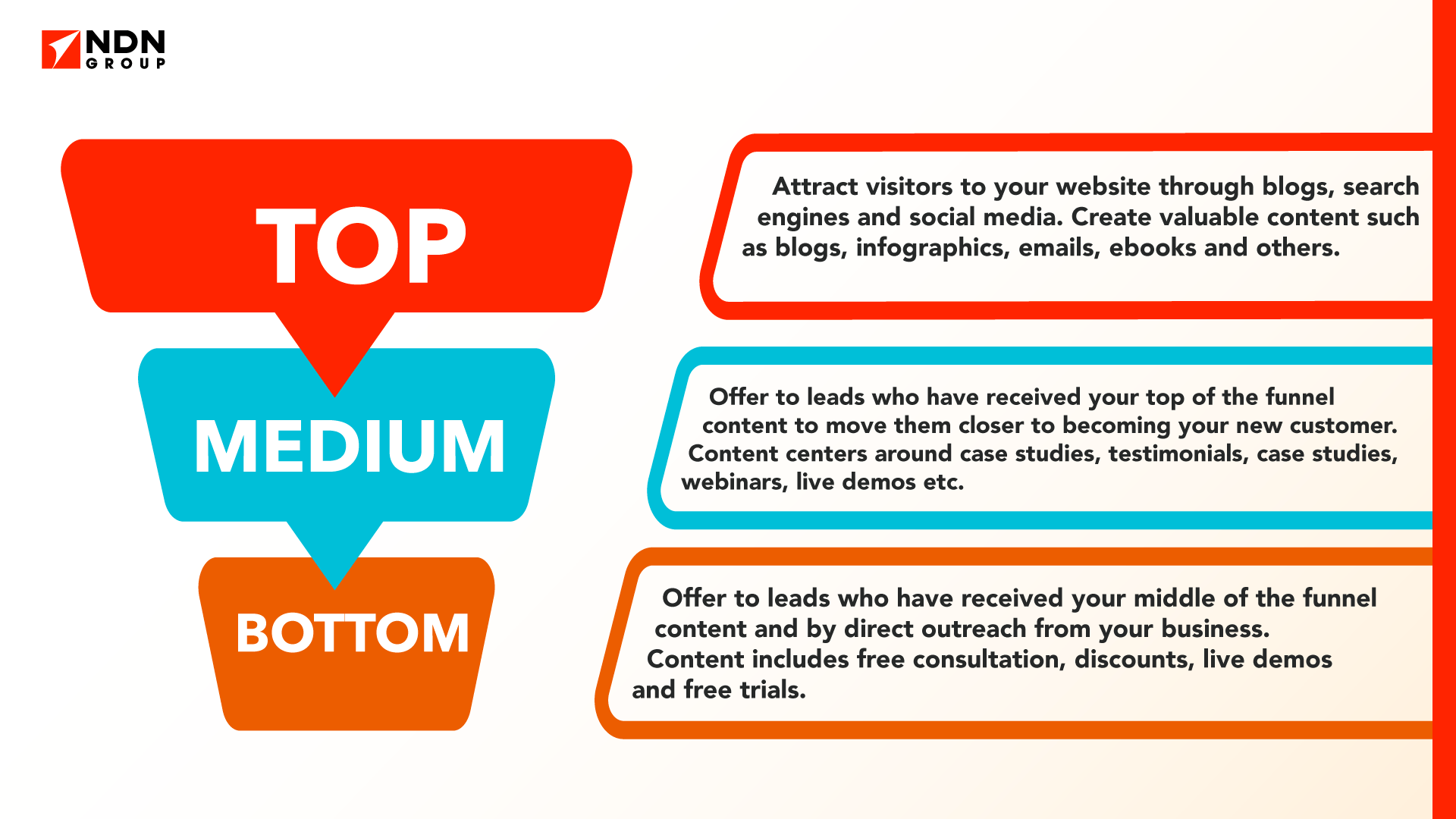 NDN
GROUP

TOP

Attract visitors to your website through blogs, search engines and social media. Create valuable content such as blogs, infographics, emails, ebooks and others.

MEDIUM

Offer to leads who have received your top of the funnel content to move them closer to becoming your new customer. Content centers around case studies, testimonials, case studies, webinars, live demos etc.

BOTTOM

Offer to leads who have received your middle of the funnel content and by direct outreach from your business. Content includes free consultation, discounts, live demos and free trials.