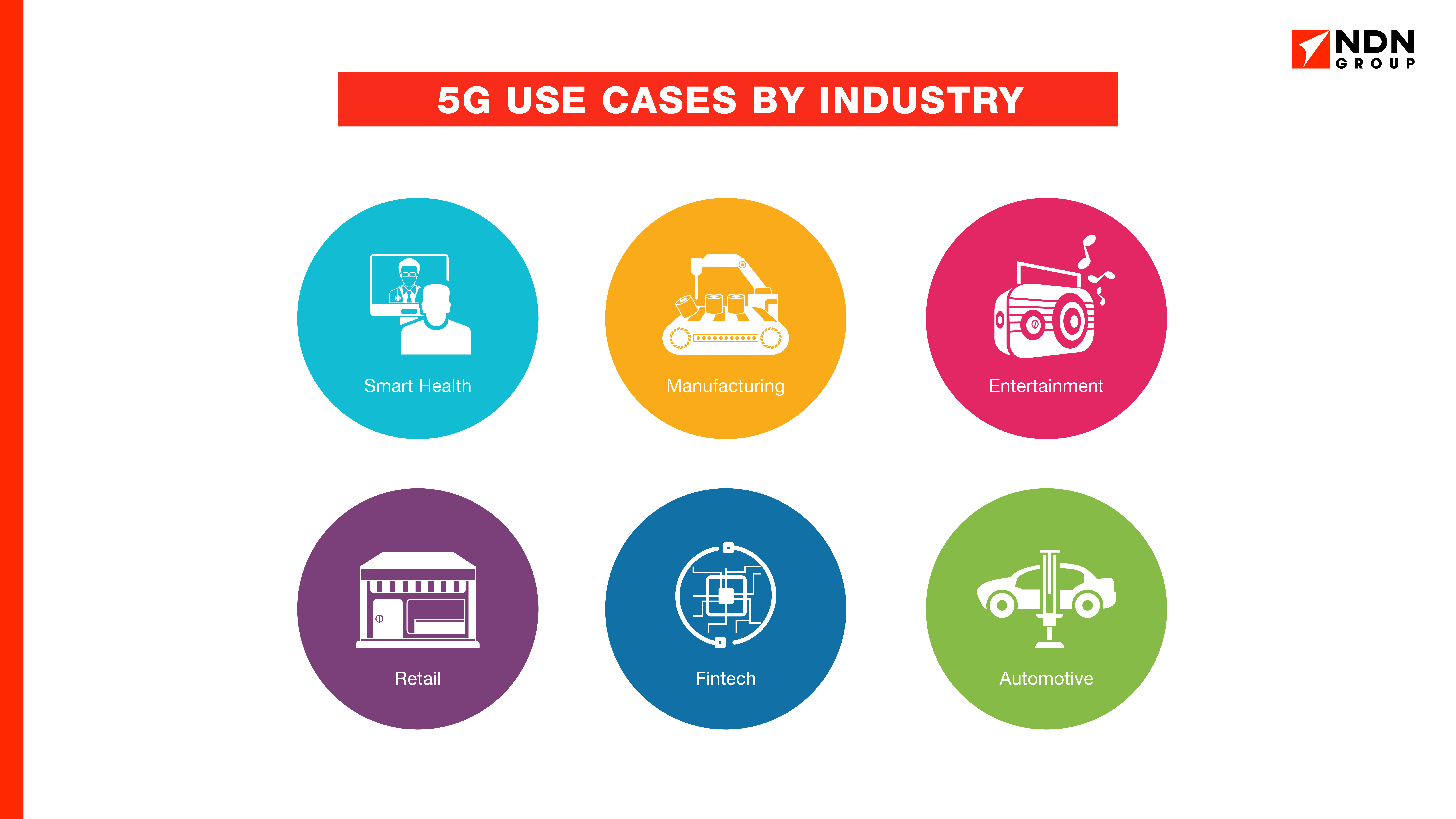 NDN GROUP

5G USE CASES BY INDUSTRY

Smart Health

Manufacturing

Entertainment

Retail

Fintech

Automotive