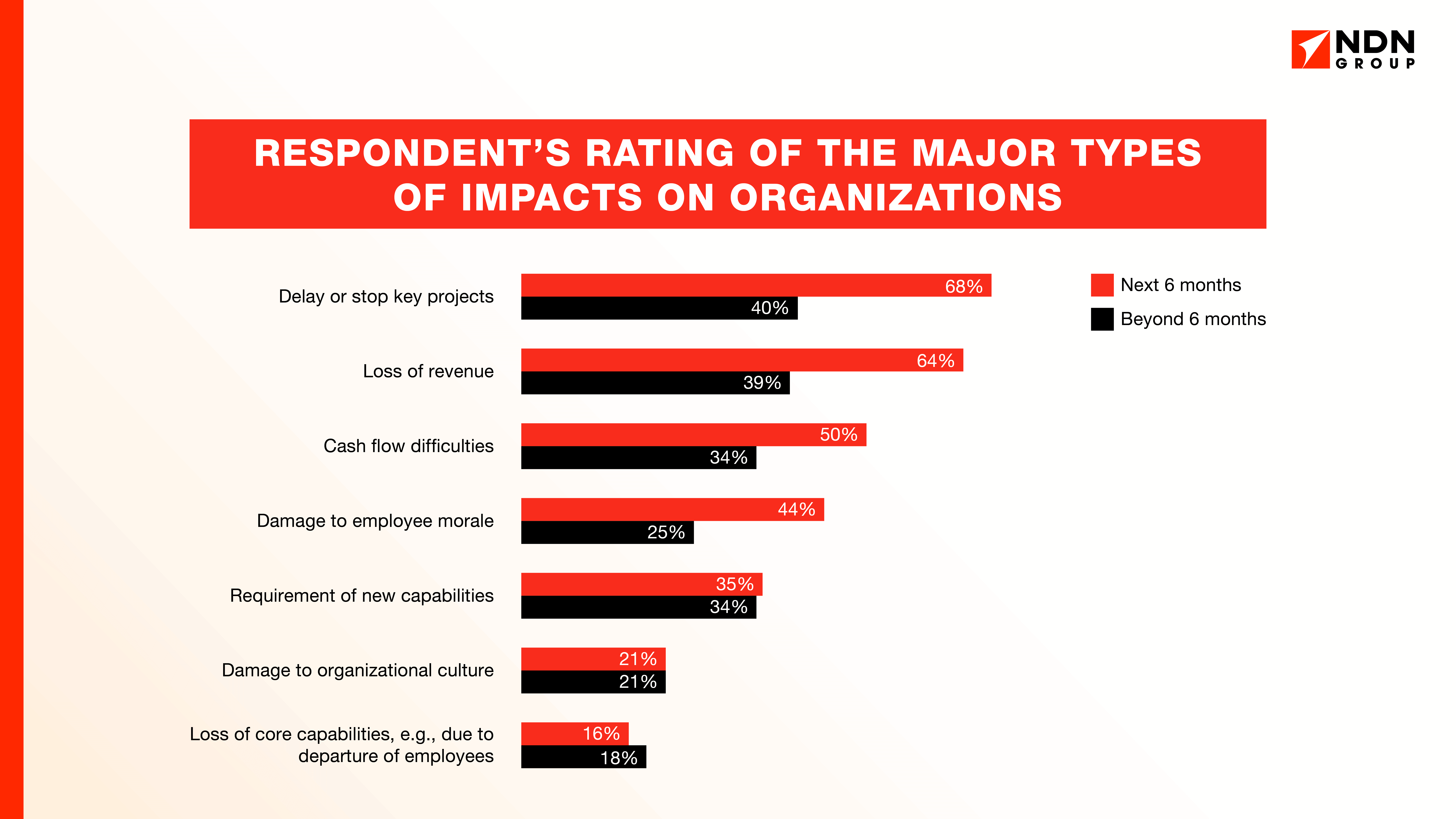 NDN GROUP

RESPONDENT'S RATING OF THE MAJOR TYPES OF IMPACTS ON ORGANIZATIONS

Next 6 months
Beyond 6 months

Delay or stop key projects 68% 40%

Loss of revenue 64% 39%

Cash flow difficulties 50% 34%

Damage to employee morale 44% 25%

Requirement of new capabilities 35% 34%

Damage to organizational culture 21% 21%

Loss of core capabilities, e.g., due to departure of employees 16% 18%