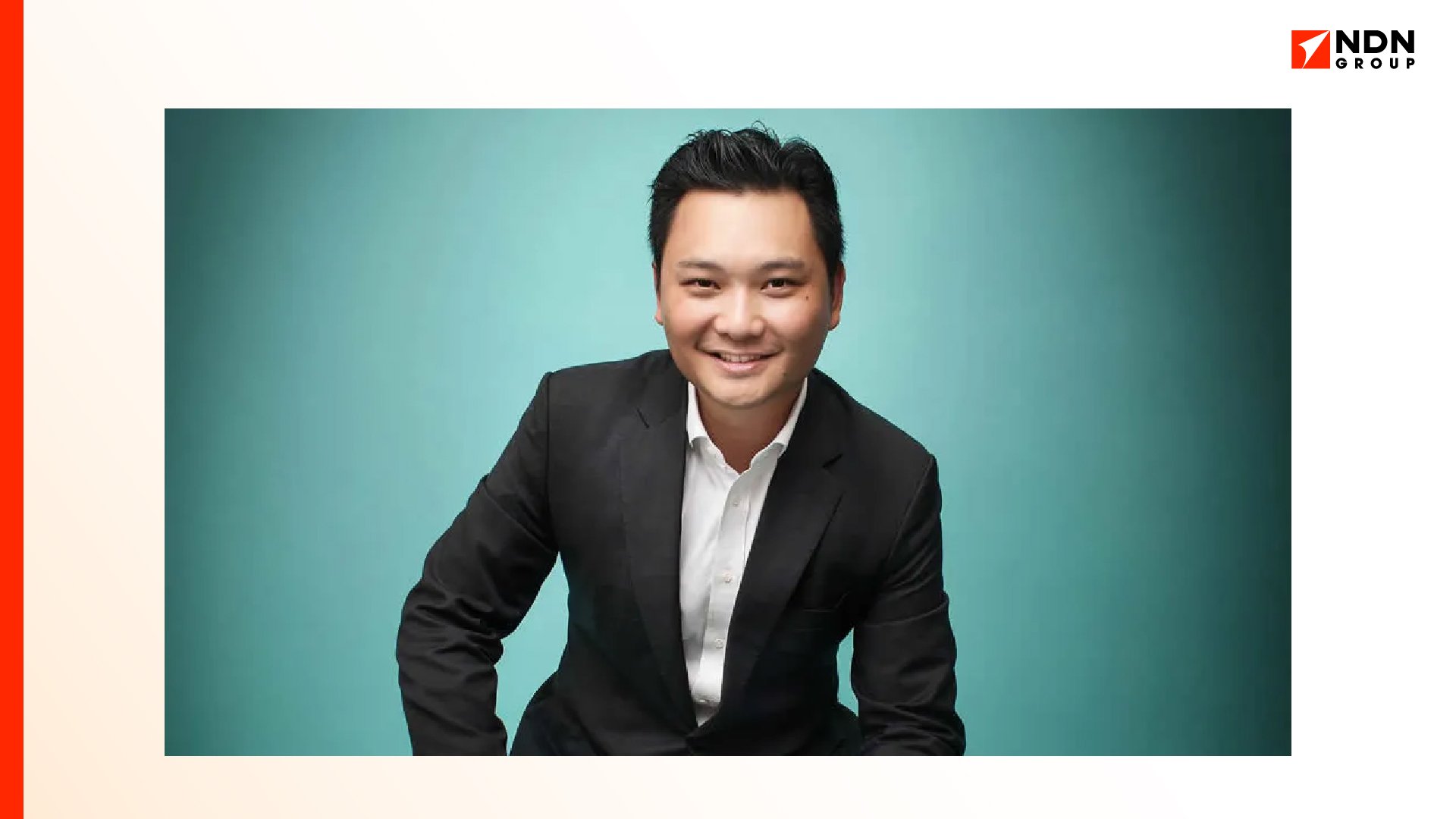 NDN
GROUP